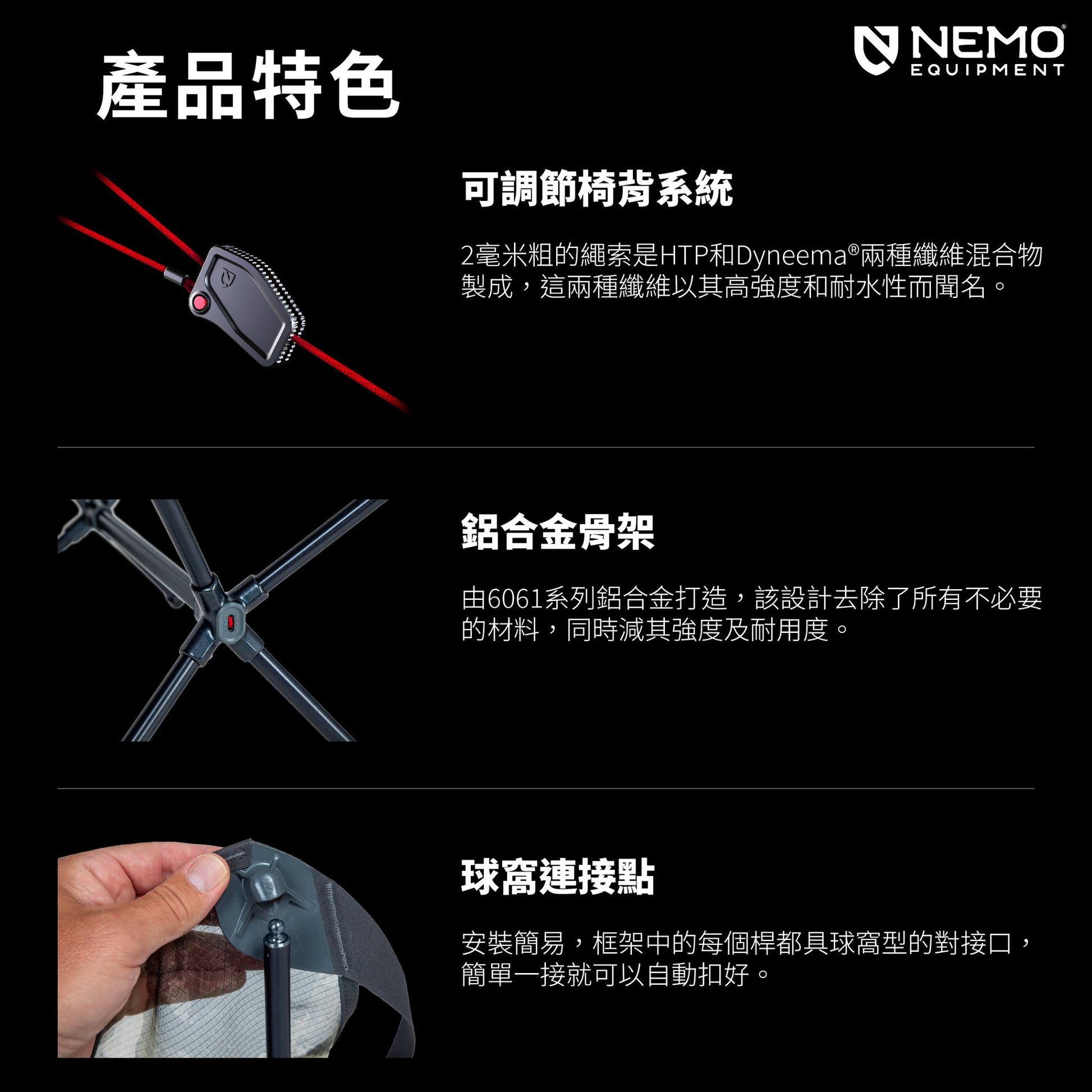 產品特色

NEMO®
EQUIPMENT

可調節椅背系統

2毫米粗的繩索是HTP和Dyneema®兩種纖維混合物製成，這兩種纖維以其高強度和耐水性而聞名。

鋁合金骨架

由6061系列鋁合金打造，該設計去除了所有不必要的材料，同時減其強度及耐用度。

球窩連接點

安裝簡易，框架中的每個桿都具球窩型的對接口，簡單一接就可以自動扣好。