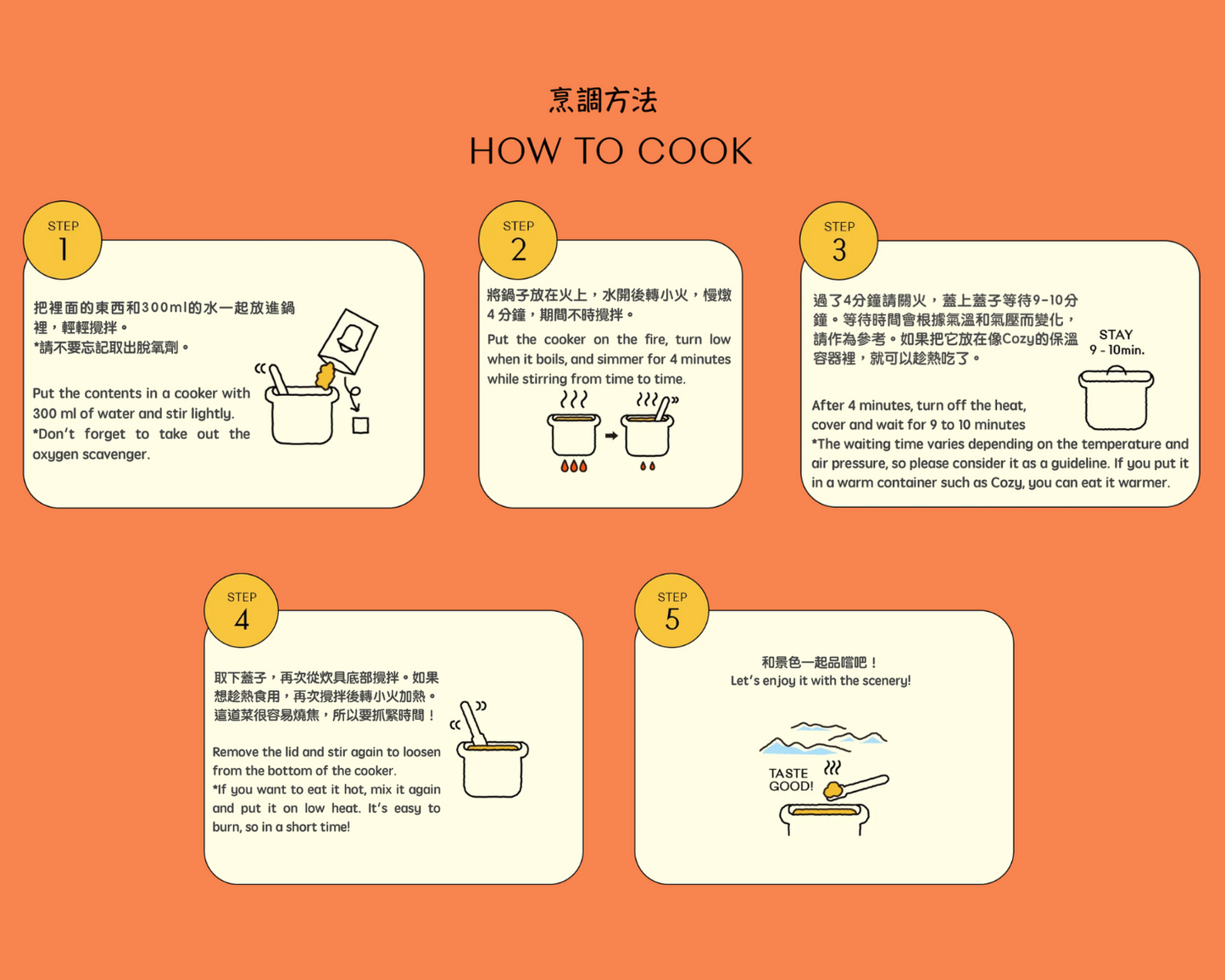 烹調方法

HOW TO COOK

STEP 1

把裡面的東西和300ml的水一起放進鍋裡，輕輕攪拌。
*請不要忘記取出脫氧劑。

Put the contents in a cooker with 300 ml of water and stir lightly.
*Don't forget to take out the oxygen scavenger.

STEP 2

將鍋子放在火上，水開後轉小火，慢燉4分鐘，期間不時攪拌。

Put the cooker on the fire, turn low when it boils, and simmer for 4 minutes while stirring from time to time.

STEP 3

過了4分鐘請關火，蓋上蓋子等待9-10分鐘。等待時間會根據氣溫和氣壓而變化，請作為參考。如果把它放在像Cozy的保溫容器裡，就可以趁熱吃了。

STAY
9 - 10min.

After 4 minutes, turn off the heat, cover and wait for 9 to 10 minutes
*The waiting time varies depending on the temperature and air pressure, so please consider it as a guideline. If you put it in a warm container such as Cozy, you can eat it warmer.

STEP 4

取下蓋子，再次從炊具底部攪拌。如果想趁熱食用，再次攪拌後轉小火加熱。這道菜很容易燒焦，所以要抓緊時間！

Remove the lid and stir again to loosen from the bottom of the cooker.
*If you want to eat it hot, mix it again and put it on low heat. It's easy to burn, so in a short time!

STEP 5

和景色一起品嚐吧！
Let's enjoy it with the scenery!

TASTE GOOD!