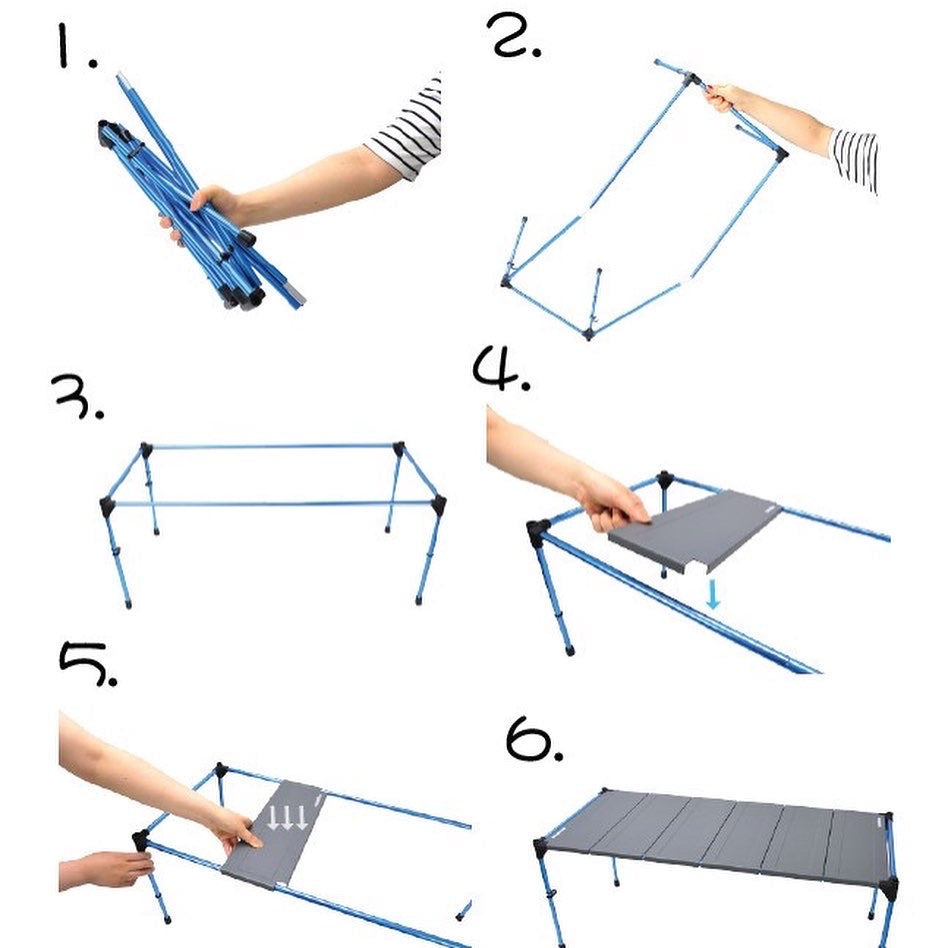 1.

2.

3.

4.

5.

6.