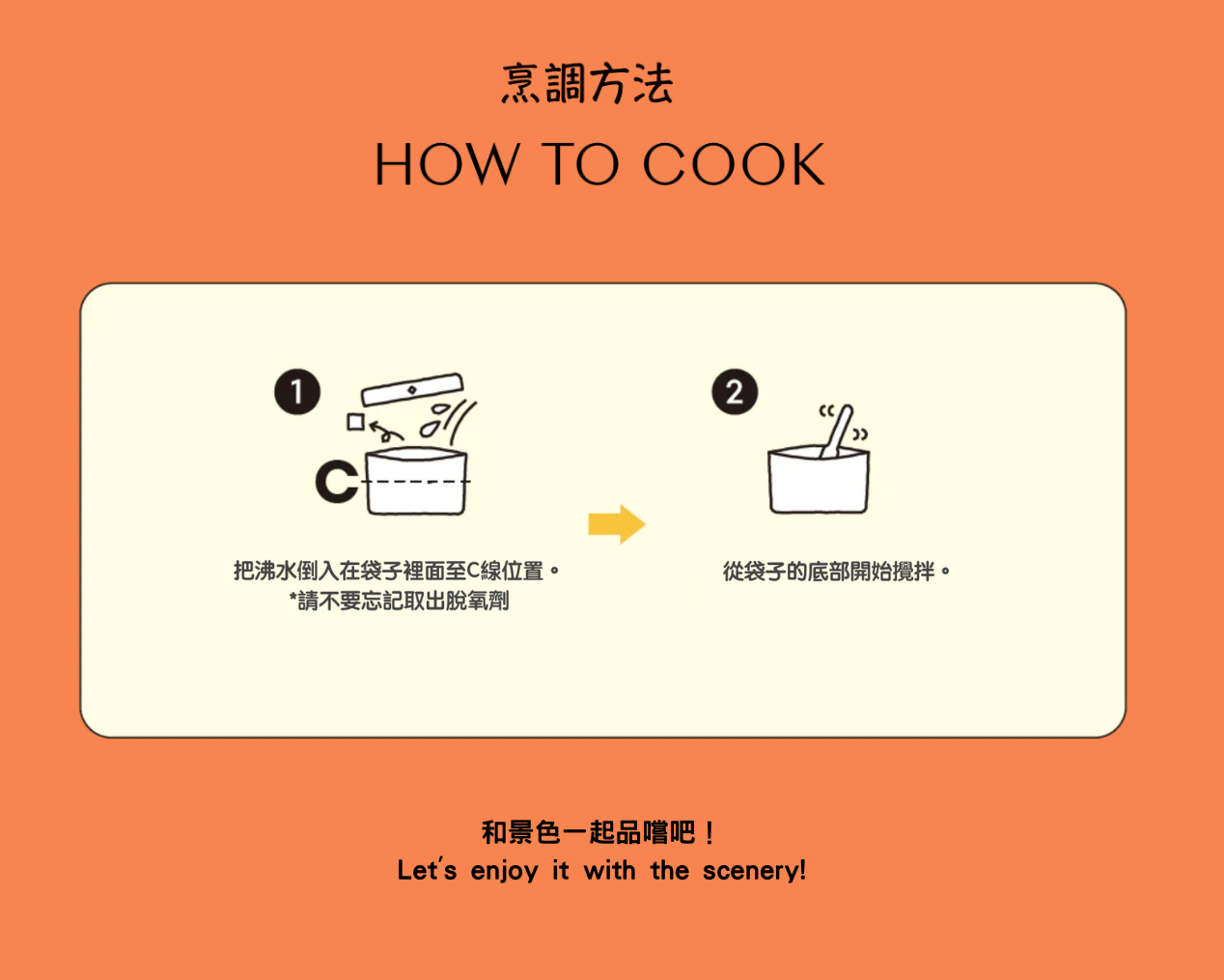 烹調方法
HOW TO COOK

1

C

把沸水倒入在袋子裡面至C線位置。
*請不要忘記取出脫氧劑

2

從袋子的底部開始攪拌。

和景色一起品嚐吧！
Let's enjoy it with the scenery!