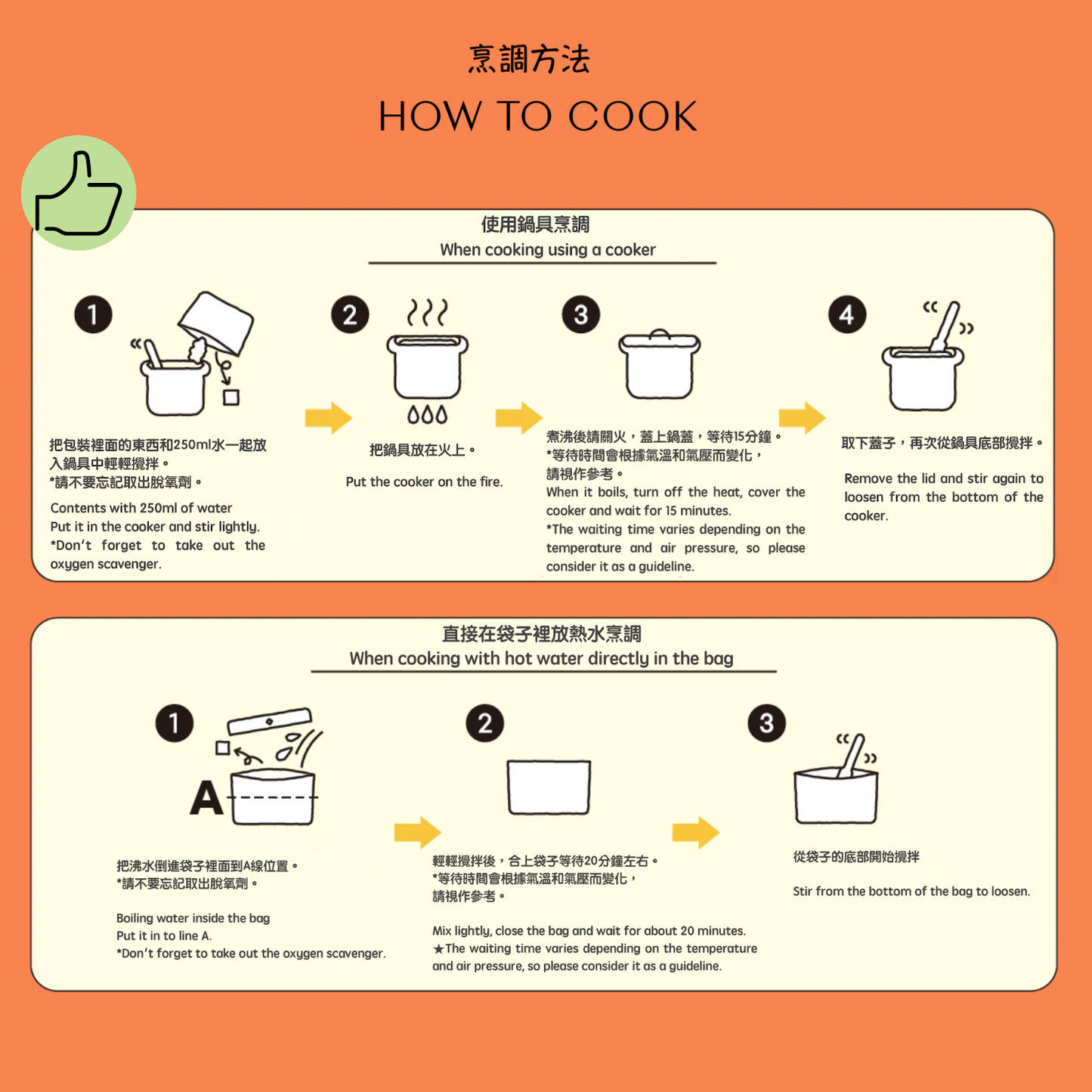 烹調方法
HOW TO COOK

使用鍋具烹調
When cooking using a cooker

1

把包裝裡面的東西和250ml水一起放入鍋具中輕輕攪拌。
*請不要忘記取出脫氧劑。

Contents with 250ml of water
Put it in the cooker and stir lightly.
*Don't forget to take out the oxygen scavenger.

2

把鍋具放在火上。

Put the cooker on the fire.

3

煮沸後請關火，蓋上鍋蓋，等待15分鐘。
*等待時間會根據氣溫和氣壓而變化，請視作參考。
When it boils, turn off the heat, cover the cooker and wait for 15 minutes.
*The waiting time varies depending on the temperature and air pressure, so please consider it as a guideline.

4

取下蓋子，再次從鍋具底部攪拌。

Remove the lid and stir again to loosen from the bottom of the cooker.

直接在袋子裡放熱水烹調
When cooking with hot water directly in the bag

1

A

把沸水倒進袋子裡面到A線位置。
*請不要忘記取出脫氧劑。

Boiling water inside the bag
Put it in to line A.
*Don't forget to take out the oxygen scavenger.

2

輕輕攪拌後，合上袋子等待20分鐘左右。
*等待時間會根據氣溫和氣壓而變化，請視作參考。

Mix lightly, close the bag and wait for about 20 minutes.
★The waiting time varies depending on the temperature and air pressure, so please consider it as a guideline.

3

從袋子的底部開始攪拌

Stir from the bottom of the bag to loosen.